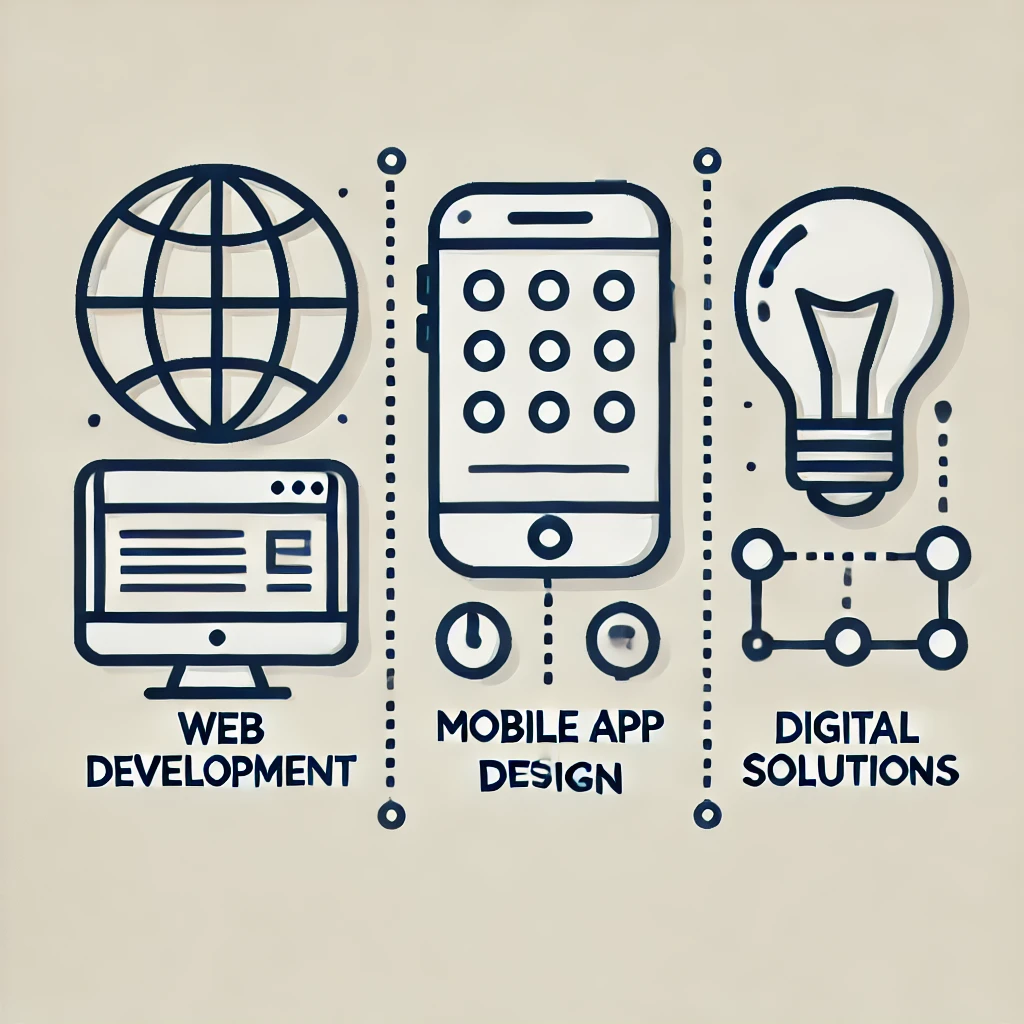 WEB DEVELOPMENT

MOBILE APP DESIGN

DIGITAL SOLUTIONS